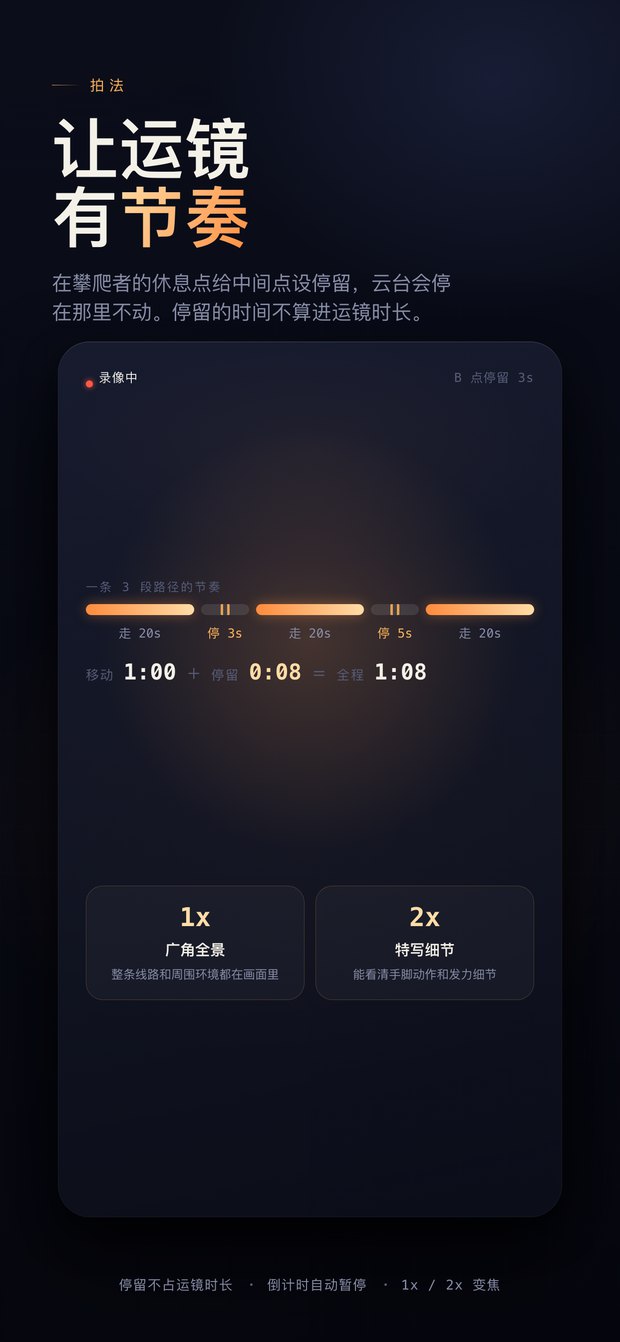 拍法

让运镜
有节奏

在攀爬者的休息点给中间点设停留，云台会停在那里不动。停留的时间不算进运镜时长。

录像中

B 点停留 3s

一条 3 段路径的节奏

走 20s 停 3s 走 20s 停 5s 走 20s

移动 1:00 + 停留 0:08 = 全程 1:08

1x
广角全景
整条线路和周围环境都在画面里

2x
特写细节
能看清手脚动作和发力细节

停留不占运镜时长 · 倒计时自动暂停 · 1x / 2x 变焦